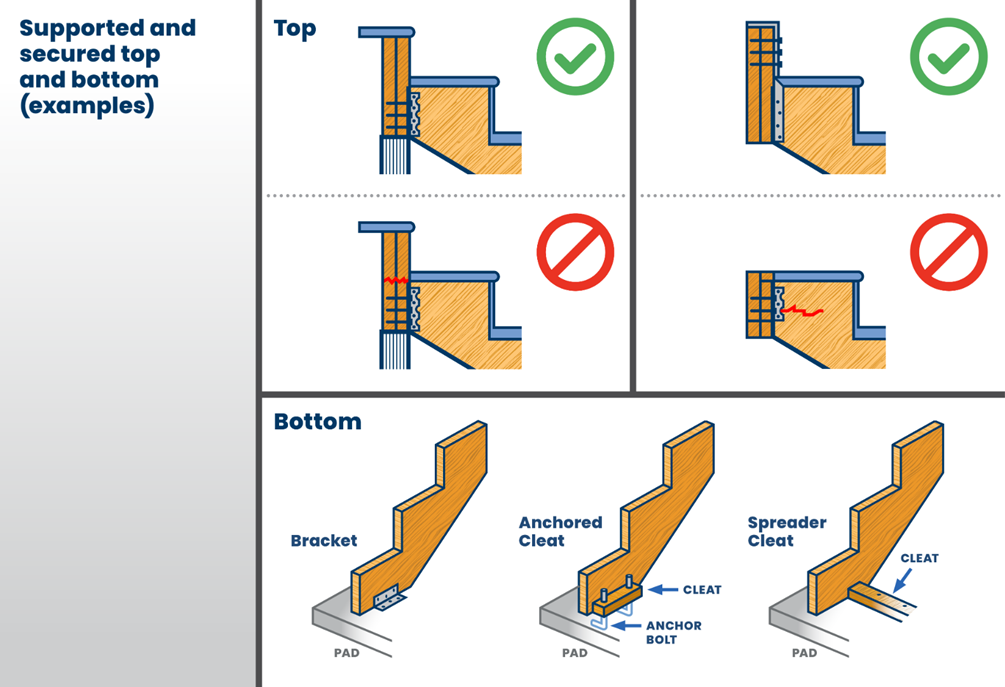 Supported and secured top and bottom (examples)

Top

Bottom

Bracket

PAD

Anchored Cleat

CLEAT

ANCHOR BOLT

PAD

Spreader Cleat

CLEAT

PAD