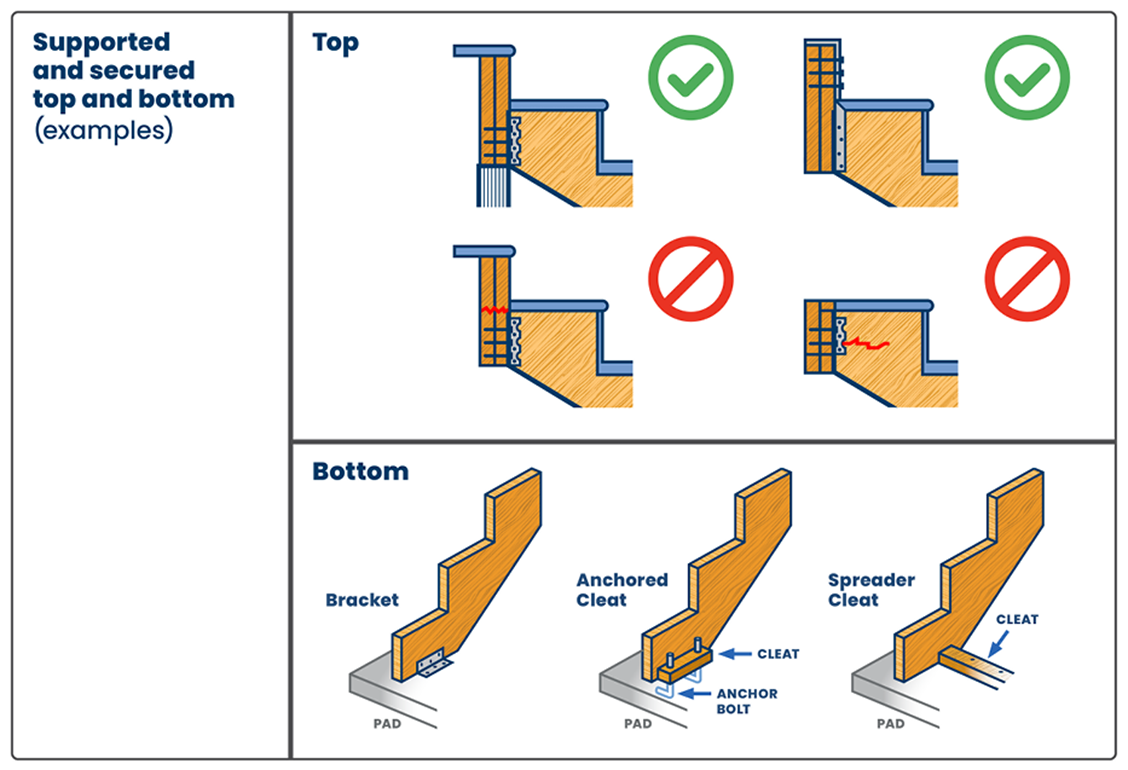 Supported and secured top and bottom (examples)

Top

Bottom

Bracket

PAD

Anchored Cleat

CLEAT

ANCHOR BOLT

PAD

Spreader Cleat

CLEAT

PAD