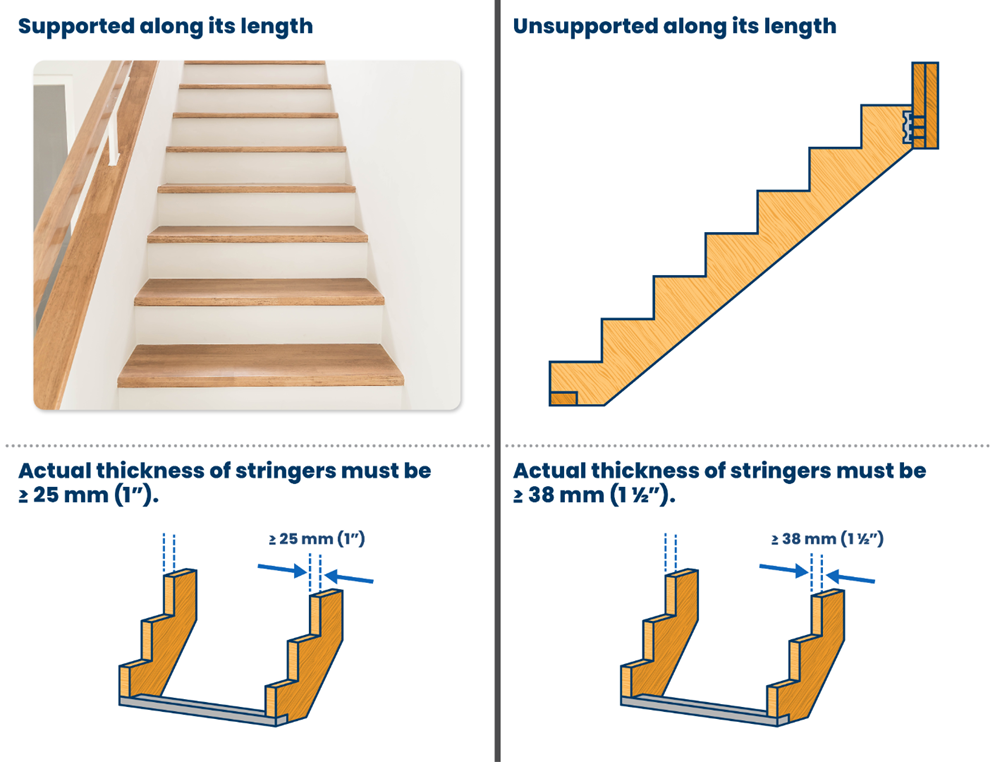 Supported along its length

Actual thickness of stringers must be ≥ 25 mm (1″).

≥ 25 mm (1″)

Unsupported along its length

Actual thickness of stringers must be ≥ 38 mm (1 ½″).

≥ 38 mm (1 ½″)