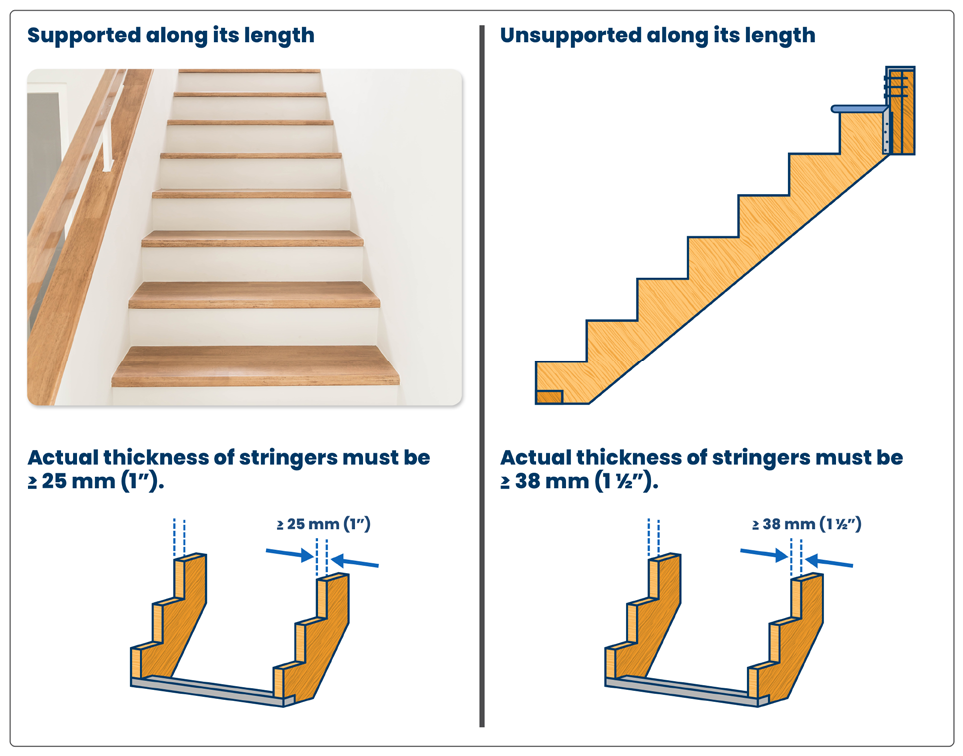 Supported along its length

Actual thickness of stringers must be ≥ 25 mm (1″).

≥ 25 mm (1″)

Unsupported along its length

Actual thickness of stringers must be ≥ 38 mm (1 ½″).

≥ 38 mm (1 ½″)