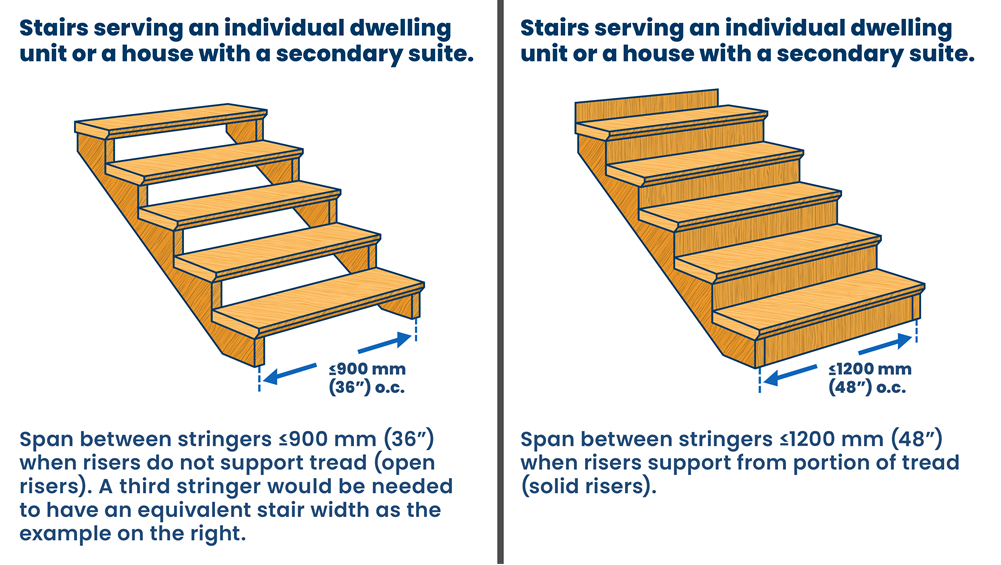 Stairs serving an individual dwelling unit or a house with a secondary suite.

≤900 mm (36″) o.c.

Span between stringers ≤900 mm (36″) when risers do not support tread (open risers). A third stringer would be needed to have an equivalent stair width as the example on the right.

Stairs serving an individual dwelling unit or a house with a secondary suite.

≤1200 mm (48″) o.c.

Span between stringers ≤1200 mm (48″) when risers support from portion of tread (solid risers).