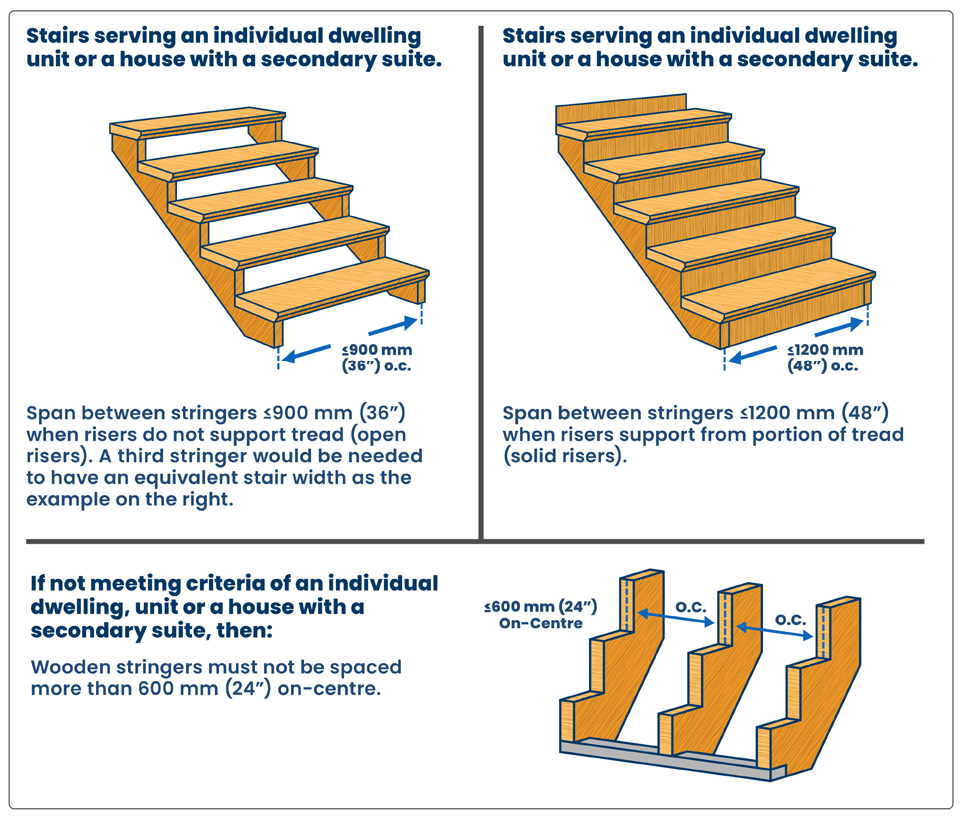 Stairs serving an individual dwelling unit or a house with a secondary suite.

≤900 mm (36″) o.c.

Span between stringers ≤900 mm (36″) when risers do not support tread (open risers). A third stringer would be needed to have an equivalent stair width as the example on the right.

Stairs serving an individual dwelling unit or a house with a secondary suite.

≤1200 mm (48″) o.c.

Span between stringers ≤1200 mm (48″) when risers support from portion of tread (solid risers).

If not meeting criteria of an individual dwelling, unit or a house with a secondary suite, then:

Wooden stringers must not be spaced more than 600 mm (24″) on-centre.

≤600 mm (24″) On-Centre

O.C.

O.C.